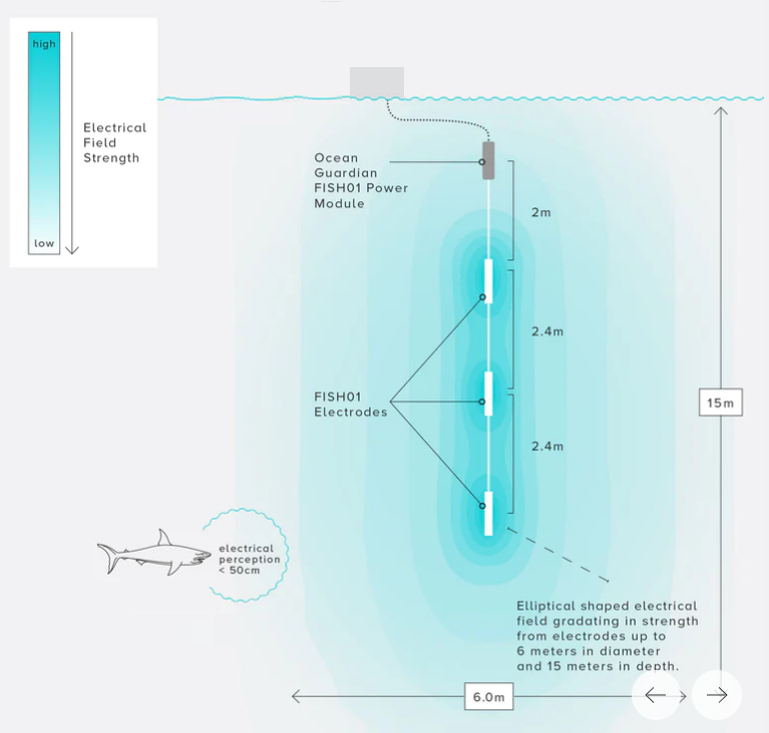 high

low

Electrical Field Strength

Ocean Guardian FISH01 Power Module

2m

2.4m

FISH01 Electrodes

2.4m

15m

electrical perception < 50cm

Elliptical shaped electrical field gradating in strength from electrodes up to 6 meters in diameter and 15 meters in depth.

6.0m